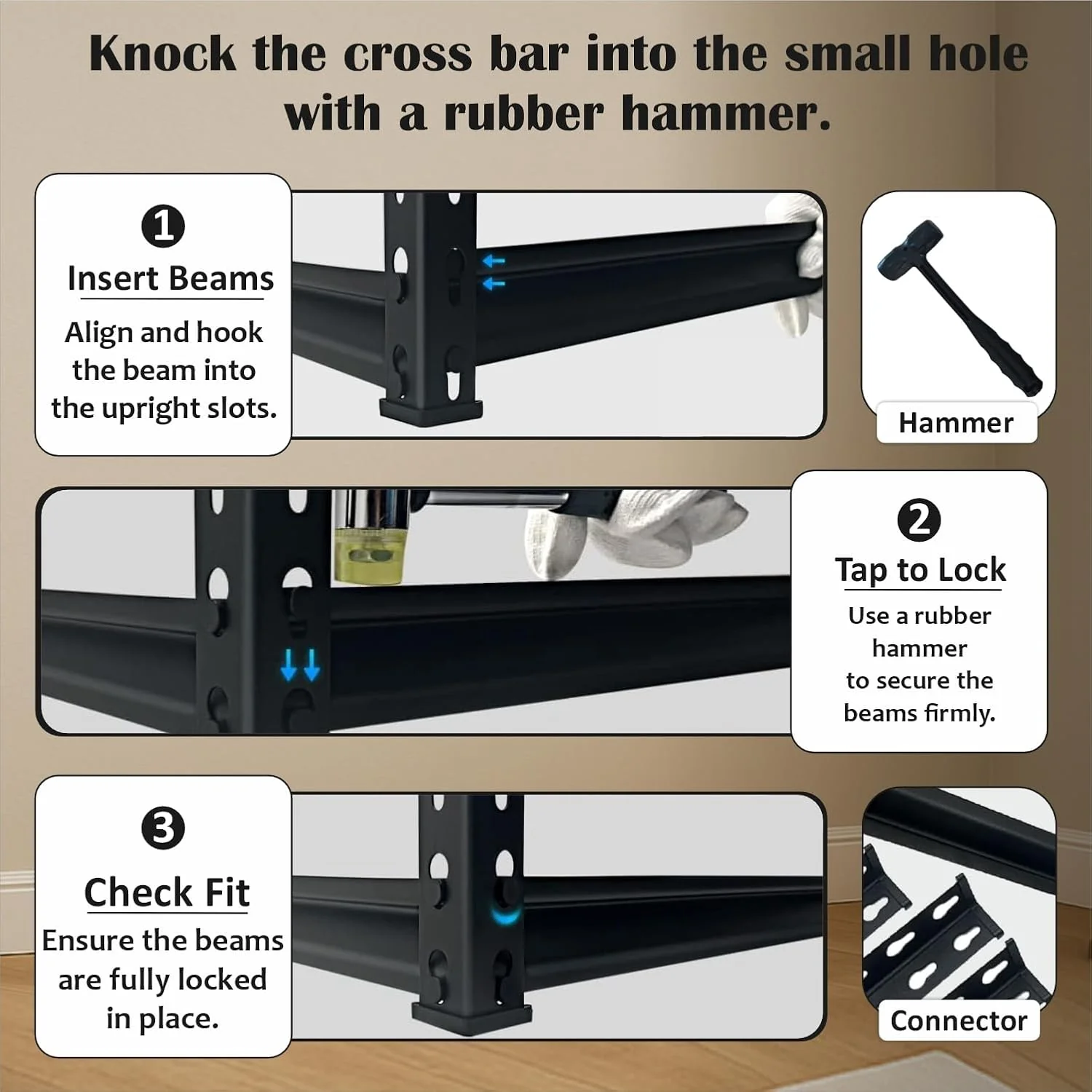 Knock the cross bar into the small hole with a rubber hammer.

1
Insert Beams
Align and hook the beam into the upright slots.

Hammer

2
Tap to Lock
Use a rubber hammer to secure the beams firmly.

3
Check Fit
Ensure the beams are fully locked in place.

Connector