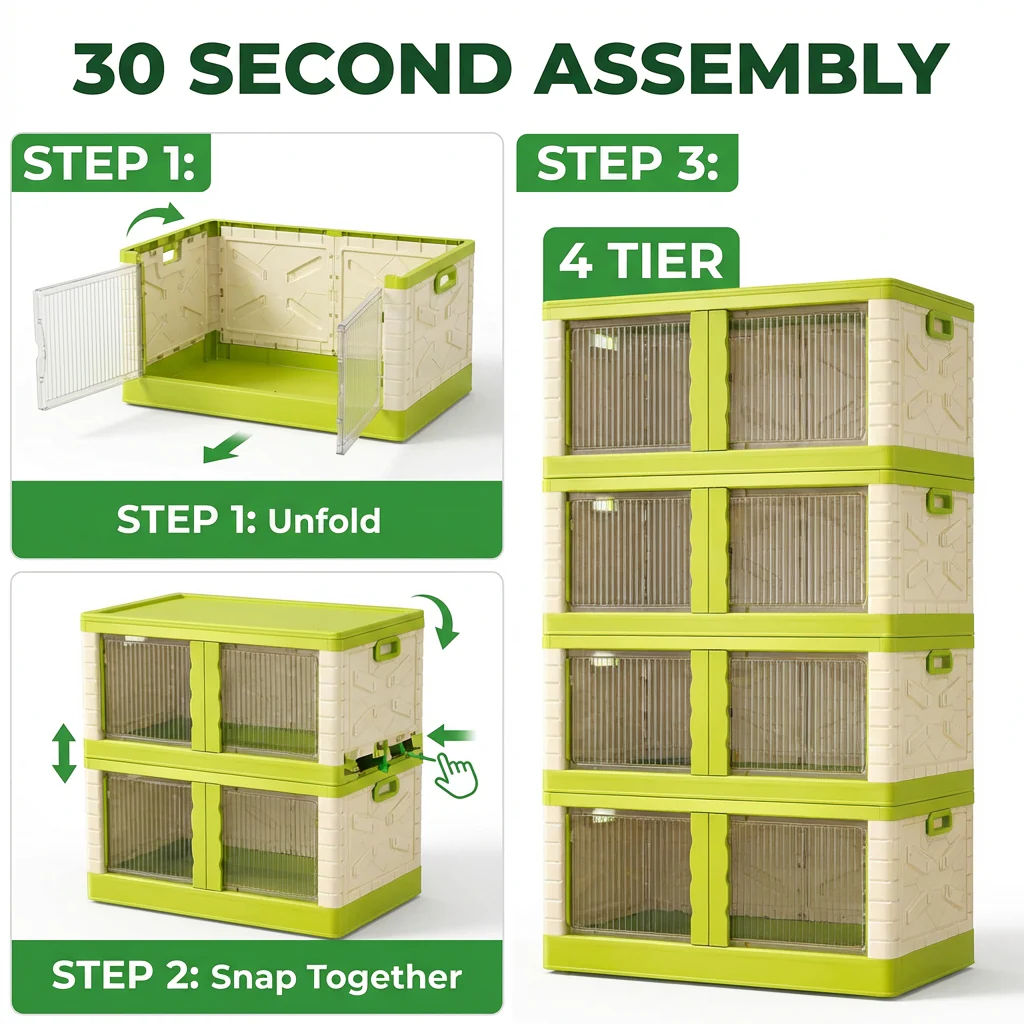 30 SECOND ASSEMBLY

STEP 1:

STEP 1: Unfold

STEP 2: Snap Together

STEP 3:

4 TIER