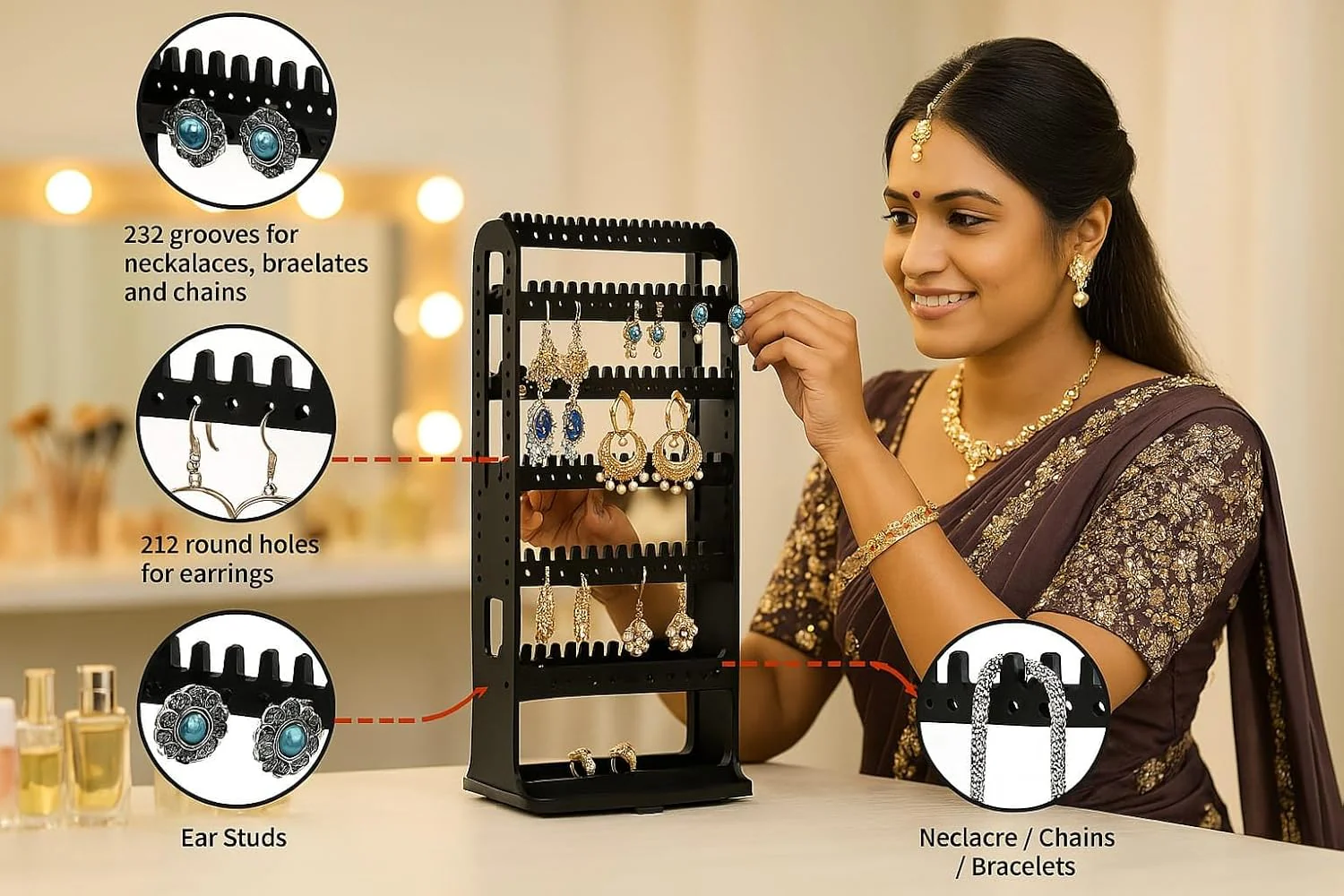 232 grooves for neckalaces, braelates and chains

212 round holes for earrings

Ear Studs

Neclacre / Chains / Bracelets