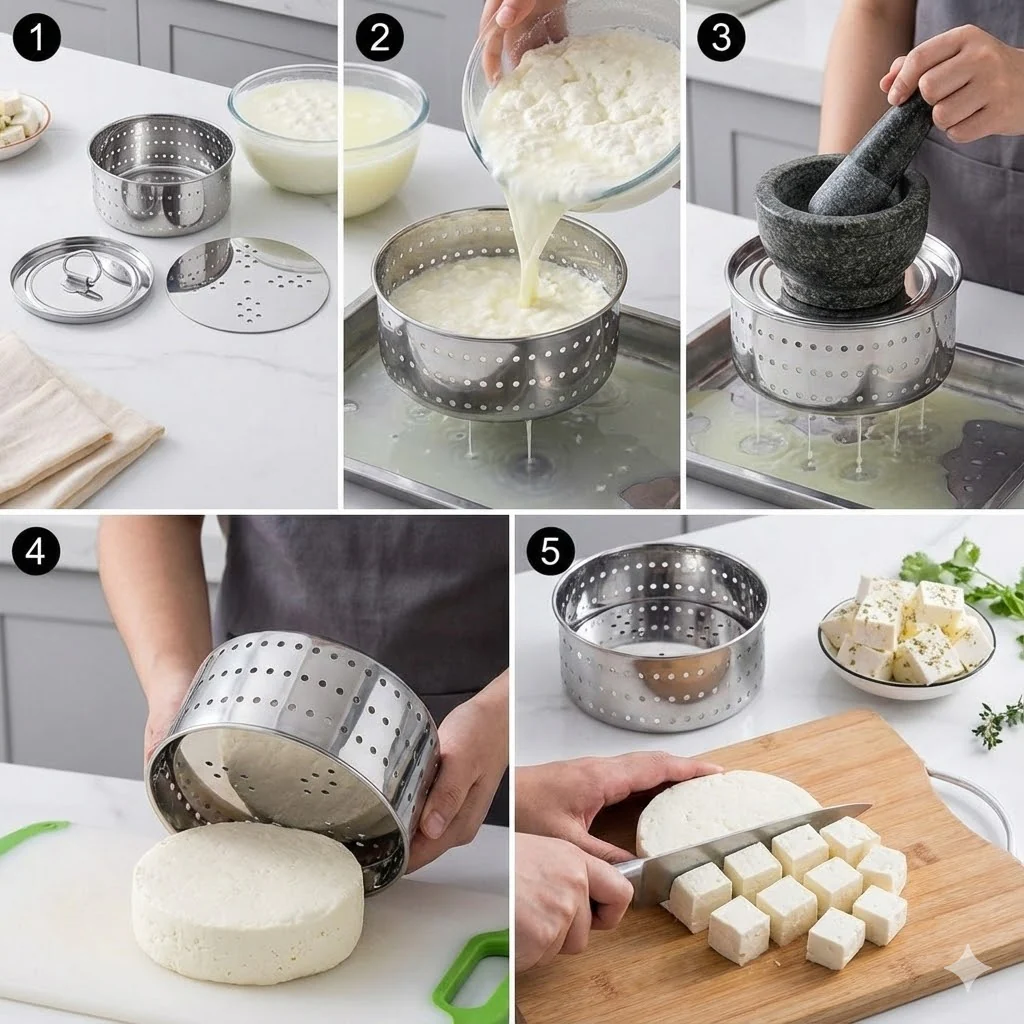 1
2
3
4
5